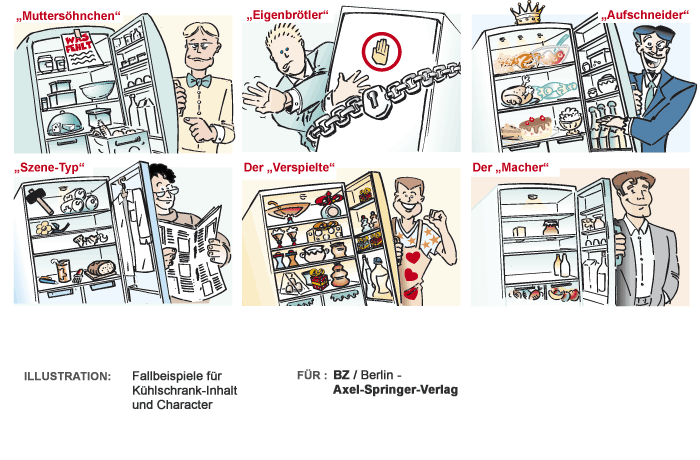 „Muttersöhnchen“

WAS FEHLT

„Eigenbrötler“

„Aufschneider“

„Szene-Typ“

Der „Verspielte“

Der „Macher“

ILLUSTRATION: Fallbeispiele für Kühlschrank-Inhalt und Character

FÜR : BZ / Berlin - Axel-Springer-Verlag