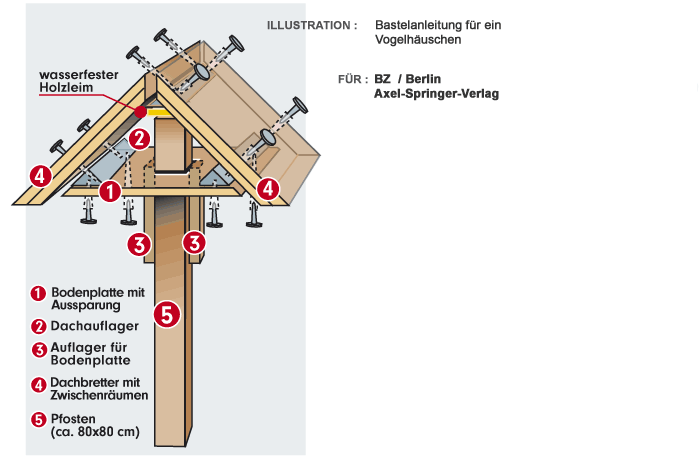 wasserfester Holzleim

2

4

1

4

3

3

5

1 Bodenplatte mit Aussparung

2 Dachauflager

3 Auflager für Bodenplatte

4 Dachbretter mit Zwischenräumen

5 Pfosten (ca. 80x80 cm)

ILLUSTRATION : Bastelanleitung für ein Vogelhäuschen

FÜR : BZ / Berlin
Axel-Springer-Verlag