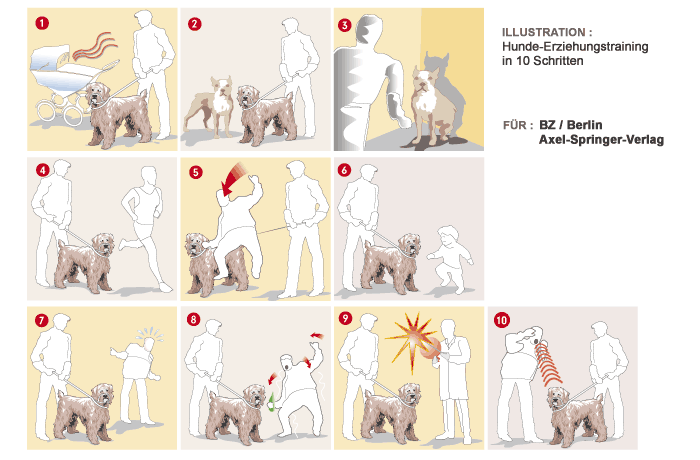 1

2

3

ILLUSTRATION :
Hunde-Erziehungstraining in 10 Schritten

FÜR : BZ / Berlin
Axel-Springer-Verlag

4

5

6

7

8

9

10